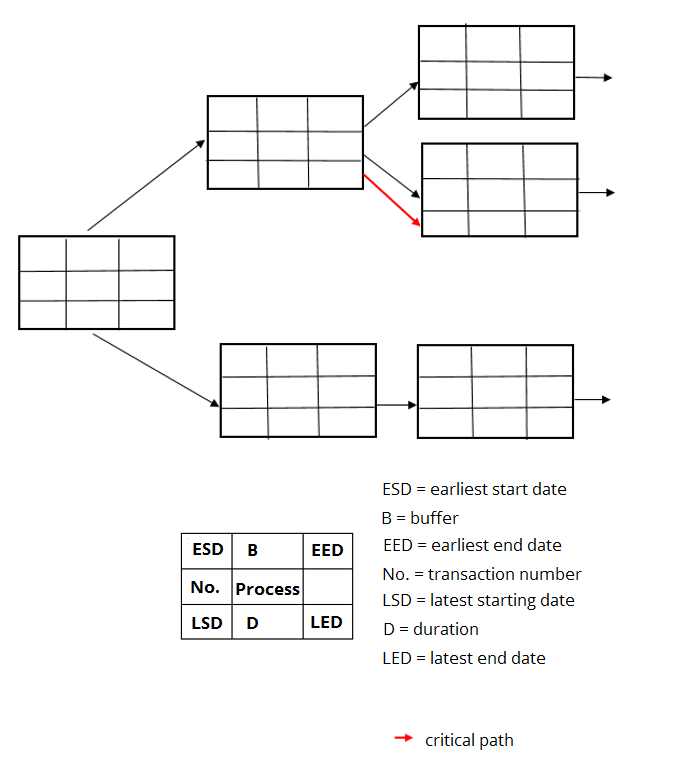 | ESD | B | EED |
|---|---|---|
| No. | Process | |
| LSD | D | LED |

ESD = earliest start date
B = buffer
EED = earliest end date
No. = transaction number
LSD = latest starting date
D = duration
LED = latest end date

critical path