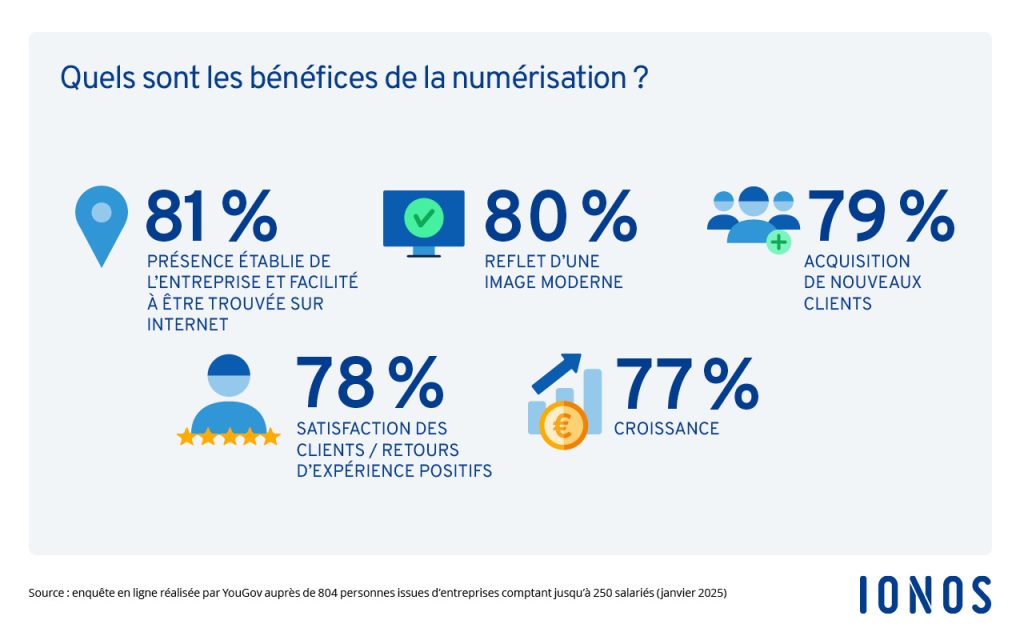 Quels sont les bénéfices de la numérisation ?

81 %
PRÉSENCE ÉTABLIE DE L'ENTREPRISE ET FACILITÉ À ÊTRE TROUVÉE SUR INTERNET

80 %
REFLET D'UNE IMAGE MODERNE

79 %
ACQUISITION DE NOUVEAUX CLIENTS

78 %
SATISFACTION DES CLIENTS / RETOURS D'EXPÉRIENCE POSITIFS

77 %
CROISSANCE

Source : enquête en ligne réalisée par YouGov auprès de 804 personnes issues d'entreprises comptant jusqu'à 250 salariés (janvier 2025)

IONOS